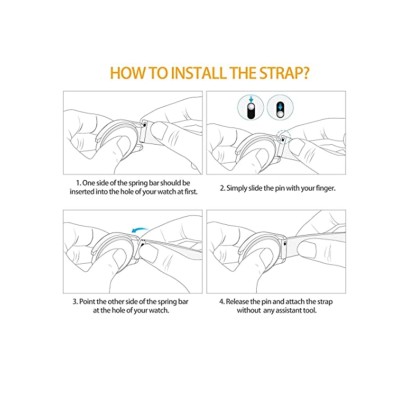 HOW TO INSTALL THE STRAP?

1. One side of the spring bar should be inserted into the hole of your watch at first.

2. Simply slide the pin with your finger.

3. Point the other side of the spring bar at the hole of your watch.

4. Release the pin and attach the strap without any assistant tool.