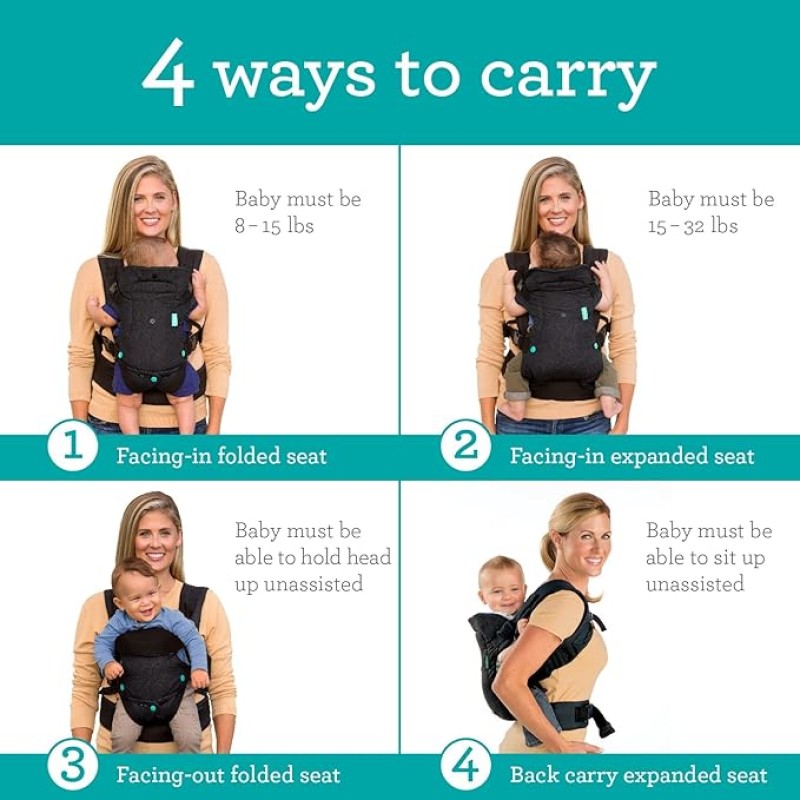 4 ways to carry

Baby must be 8 – 15 lbs

1 Facing-in folded seat

Baby must be 15 – 32 lbs

2 Facing-in expanded seat

Baby must be able to hold head up unassisted

3 Facing-out folded seat

Baby must be able to sit up unassisted

4 Back carry expanded seat