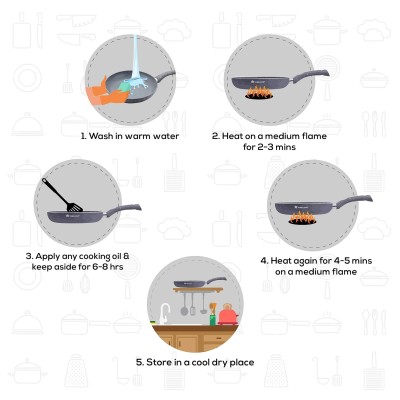 1. Wash in warm water

2. Heat on a medium flame for 2-3 mins

3. Apply any cooking oil & keep aside for 6-8 hrs

4. Heat again for 4-5 mins on a medium flame

5. Store in a cool dry place