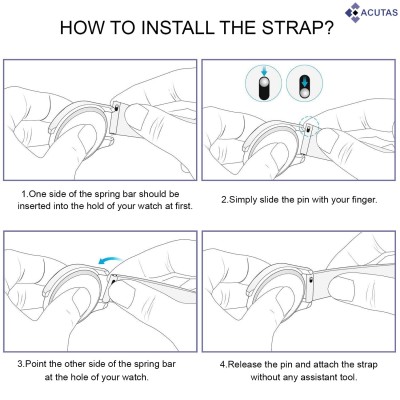 ACUTAS

HOW TO INSTALL THE STRAP?

1.One side of the spring bar should be inserted into the hold of your watch at first.

2.Simply slide the pin with your finger.

3.Point the other side of the spring bar at the hole of your watch.

4.Release the pin and attach the strap without any assistant tool.