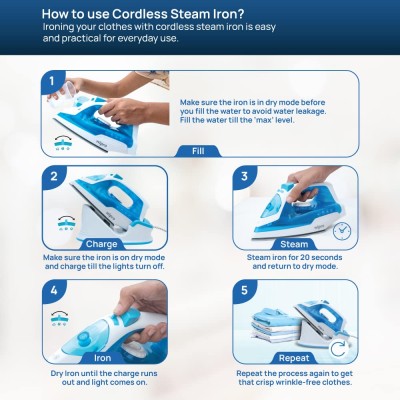 How to use Cordless Steam Iron?
Ironing your clothes with cordless steam iron is easy and practical for everyday use.

1

Make sure the iron is in dry mode before you fill the water to avoid water leakage. Fill the water till the 'max' level.

Fill

2

Charge

Make sure the iron is on dry mode and charge till the lights turn off.

3

Steam

Steam iron for 20 seconds and return to dry mode.

4

Iron

Dry Iron until the charge runs out and light comes on.

5

Repeat

Repeat the process again to get that crisp wrinkle-free clothes.