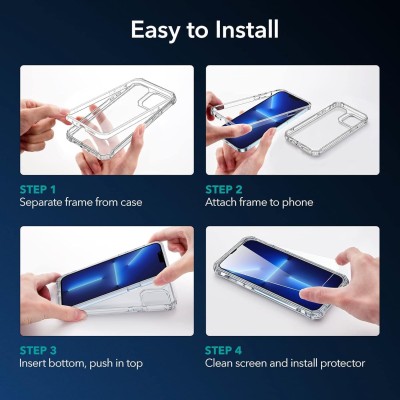 Easy to Install

STEP 1
Separate frame from case

STEP 2
Attach frame to phone

STEP 3
Insert bottom, push in top

STEP 4
Clean screen and install protector